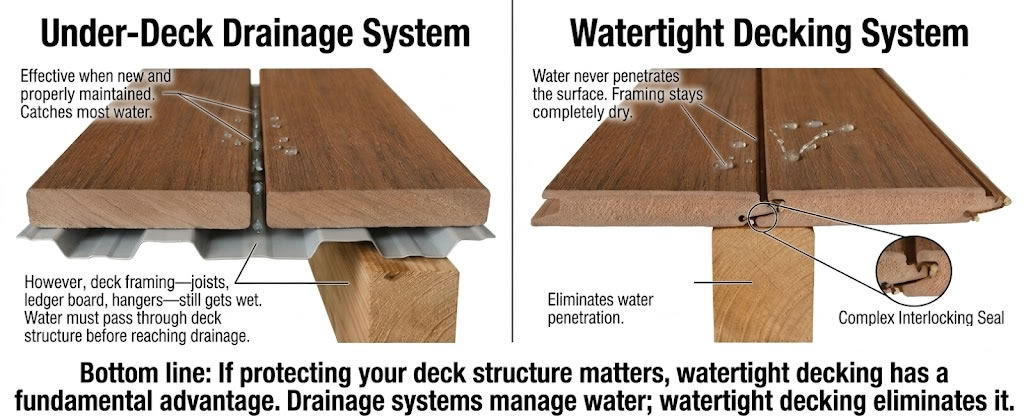 Under-Deck Drainage System

Effective when new and properly maintained. Catches most water.

However, deck framing—joists, ledger board, hangers—still gets wet. Water must pass through deck structure before reaching drainage.

Watertight Decking System

Water never penetrates the surface. Framing stays completely dry.

Eliminates water penetration.

Complex Interlocking Seal

Bottom line: If protecting your deck structure matters, watertight decking has a fundamental advantage. Drainage systems manage water; watertight decking eliminates it.