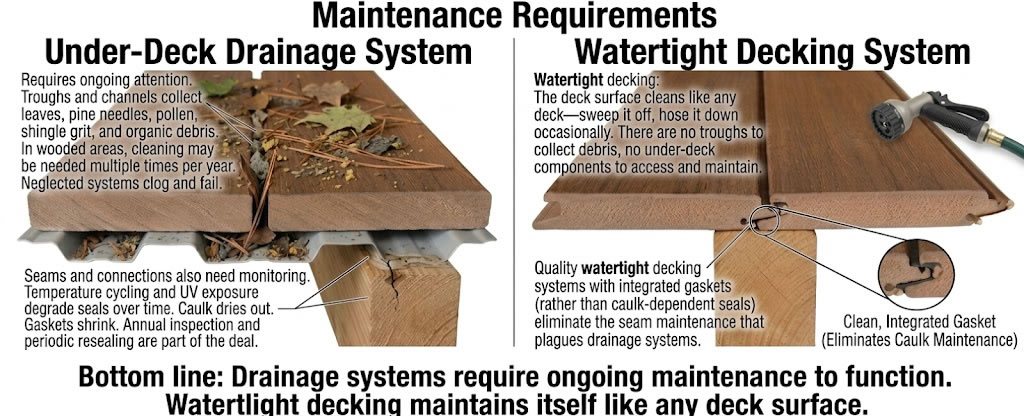 Maintenance Requirements

Under-Deck Drainage System

Requires ongoing attention. Troughs and channels collect leaves, pine needles, pollen, shingle grit, and organic debris. In wooded areas, cleaning may be needed multiple times per year. Neglected systems clog and fail.

Seams and connections also need monitoring. Temperature cycling and UV exposure degrade seals over time. Caulk dries out. Gaskets shrink. Annual inspection and periodic resealing are part of the deal.

Watertight Decking System

Watertight decking: The deck surface cleans like any deck—sweep it off, hose it down occasionally. There are no troughs to collect debris, no under-deck components to access and maintain.

Quality watertight decking systems with integrated gaskets (rather than caulk-dependent seals) eliminate the seam maintenance that plagues drainage systems.

Clean, Integrated Gasket (Eliminates Caulk Maintenance)

Bottom line: Drainage systems require ongoing maintenance to function. Watertlight decking maintains itself like any deck surface.